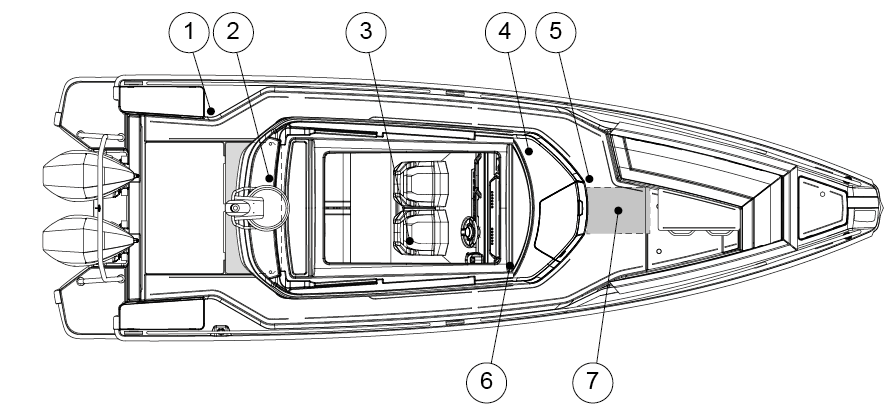 1
2
3
4
5
6
7